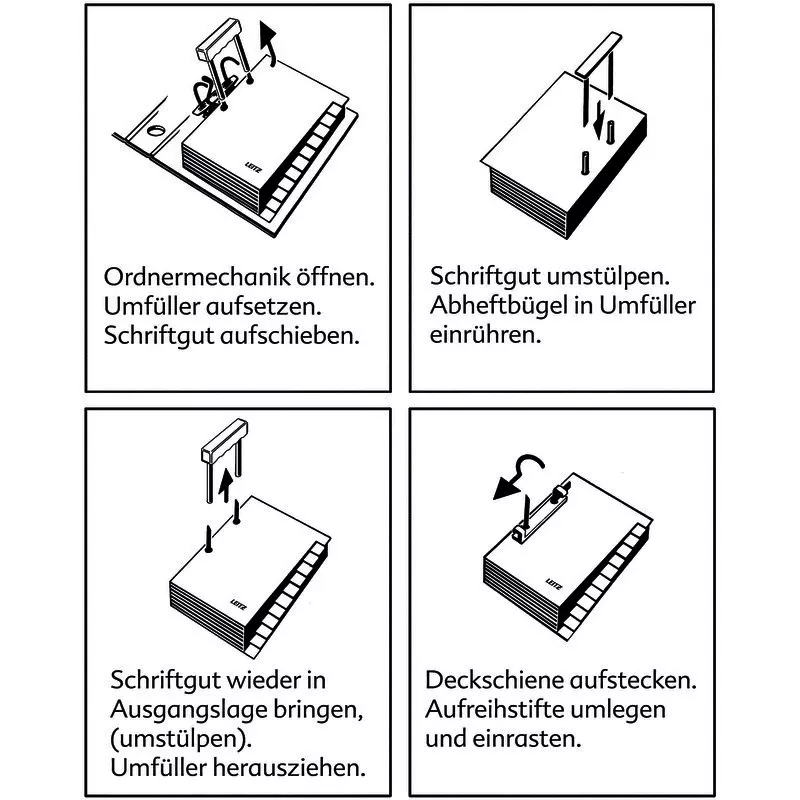 LEITZ

Ordnermechanik öffnen. Umfüller aufsetzen. Schriftgut aufschieben.

Schriftgut umstülpen. Abheftbügel in Umfüller einrühren.

LEITZ

Schriftgut wieder in Ausgangslage bringen, (umstülpen). Umfüller herausziehen.

LEITZ

Deckschiene aufstecken. Aufreihstifte umlegen und einrasten.